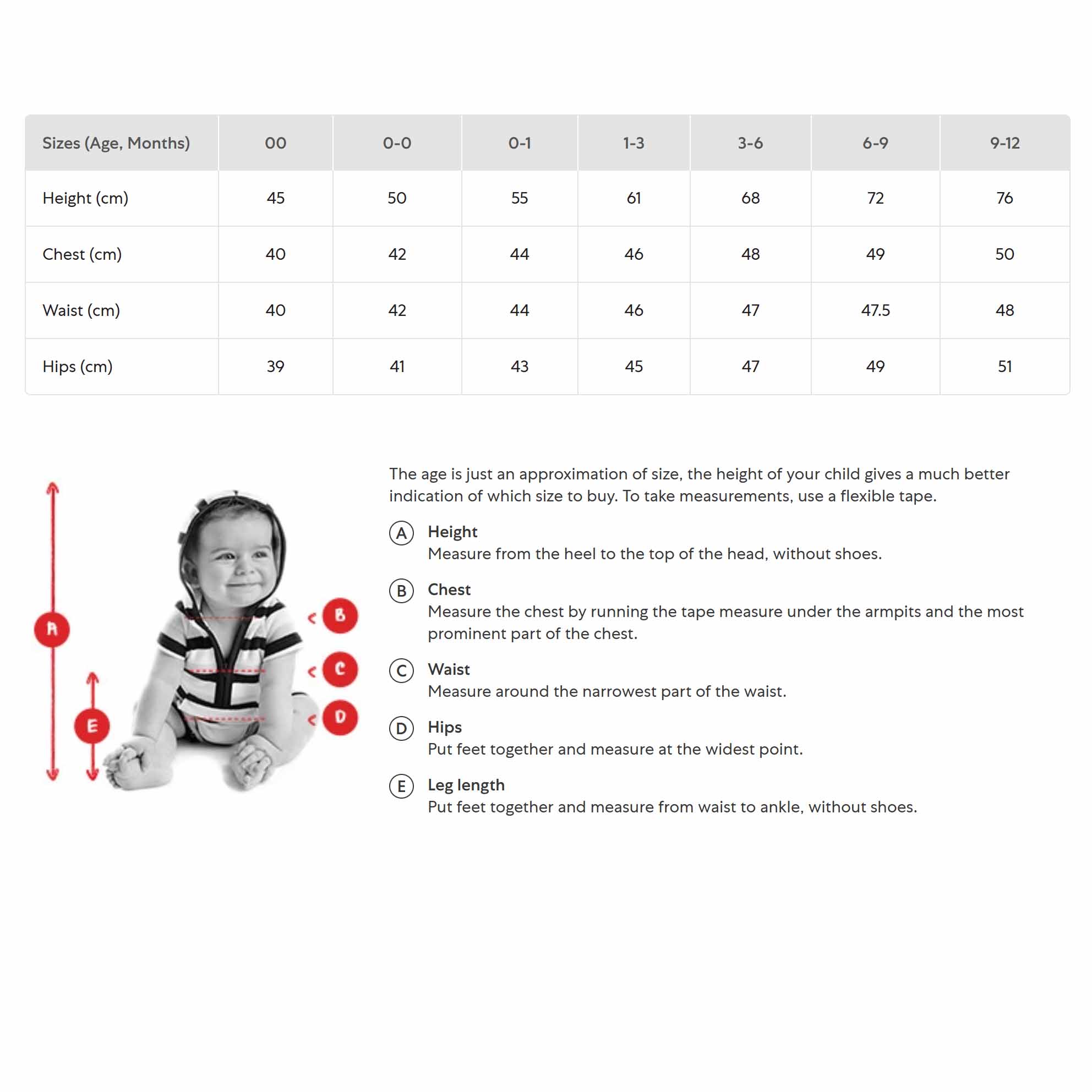 | Sizes (Age, Months) | 00 | 0-0 | 0-1 | 1-3 | 3-6 | 6-9 | 9-12 |
|---|---|---|---|---|---|---|---|
| Height (cm) | 45 | 50 | 55 | 61 | 68 | 72 | 76 |
| Chest (cm) | 40 | 42 | 44 | 46 | 48 | 49 | 50 |
| Waist (cm) | 40 | 42 | 44 | 46 | 47 | 47.5 | 48 |
| Hips (cm) | 39 | 41 | 43 | 45 | 47 | 49 | 51 |

A
B
C
D
E

The age is just an approximation of size, the height of your child gives a much better indication of which size to buy. To take measurements, use a flexible tape.

A Height
Measure from the heel to the top of the head, without shoes.

B Chest
Measure the chest by running the tape measure under the armpits and the most prominent part of the chest.

C Waist
Measure around the narrowest part of the waist.

D Hips
Put feet together and measure at the widest point.

E Leg length
Put feet together and measure from waist to ankle, without shoes.